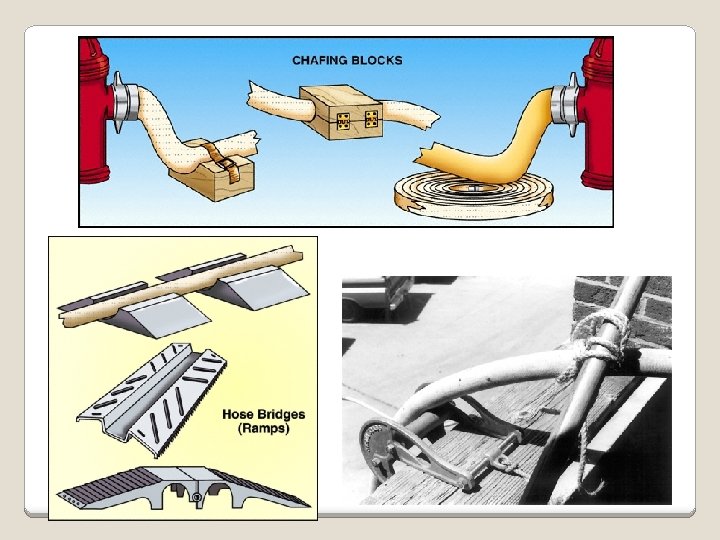 CHAFING BLOCKS

Hose Bridges
(Ramps)