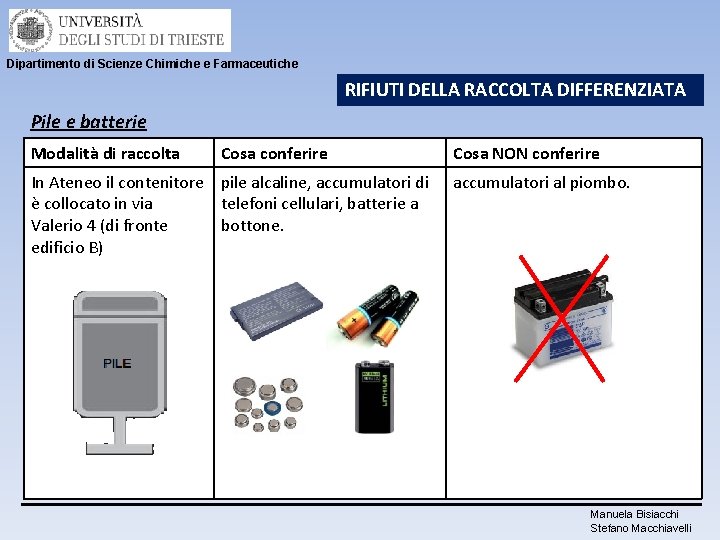 UNIVERSITÀ DEGLI STUDI DI TRIESTE

Dipartimento di Scienze Chimiche e Farmaceutiche

RIFIUTI DELLA RACCOLTA DIFFERENZIATA

Pile e batterie

| Modalità di raccolta | Cosa conferire | Cosa NON conferire |
|---|---|---|
| In Ateneo il contenitore è collocato in via Valerio 4 (di fronte edificio B) PILE | pile alcaline, accumulatori di telefoni cellulari, batterie a bottone. LITHIUM | accumulatori al piombo. |

Manuela Bisiacchi
Stefano Macchiavelli