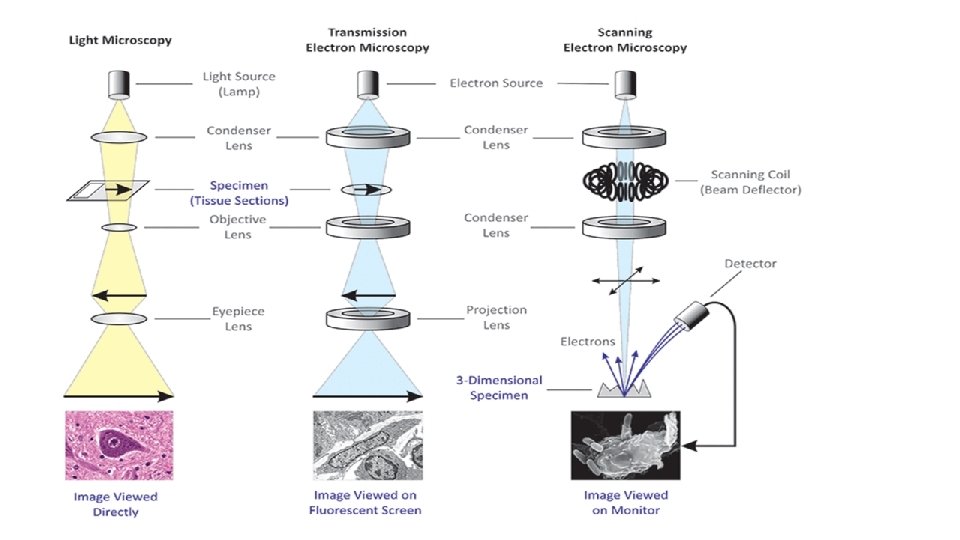 Light Microscopy

Transmission Electron Microscopy

Scanning Electron Microscopy

Light Source (Lamp)

Electron Source

Condenser Lens

Condenser Lens

Specimen (Tissue Sections)

Scanning Coil (Beam Deflector)

Objective Lens

Condenser Lens

Detector

Eyepiece Lens

Projection Lens

Electrons

3-Dimensional Specimen

Image Viewed Directly

Image Viewed on Fluorescent Screen

Image Viewed on Monitor