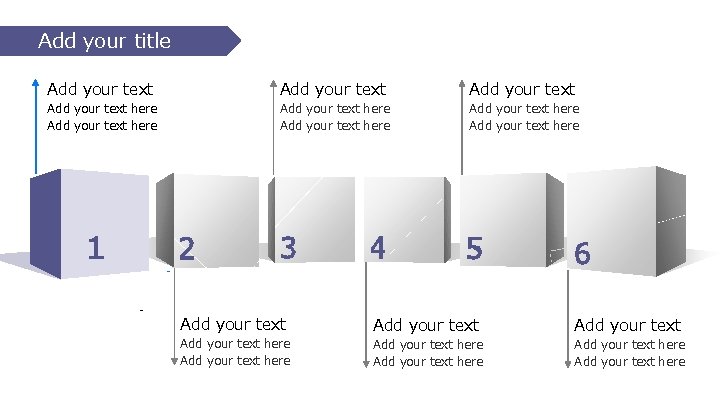 Add your title

Add your text
Add your text here
Add your text here

Add your text
Add your text here
Add your text here

Add your text
Add your text here
Add your text here

1

2

3

4

5

6

Add your text
Add your text here
Add your text here

Add your text
Add your text here
Add your text here

Add your text
Add your text here
Add your text here