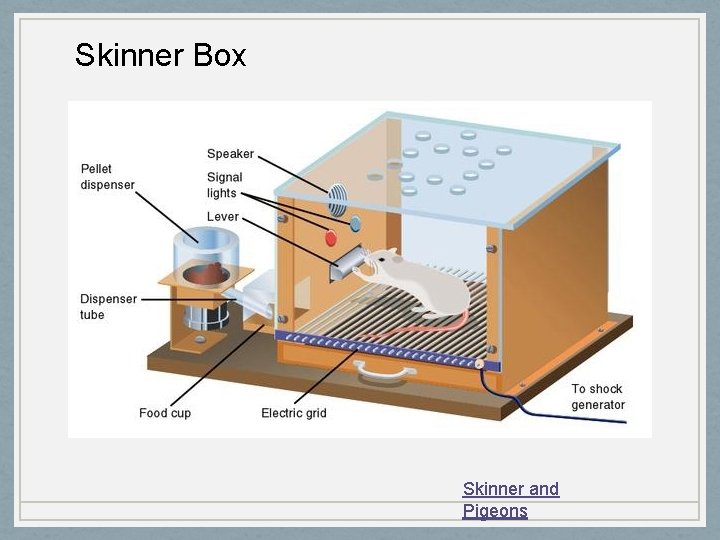 Skinner Box

Pellet dispenser

Speaker

Signal lights

Lever

Dispenser tube

Food cup

Electric grid

To shock generator

Skinner and Pigeons