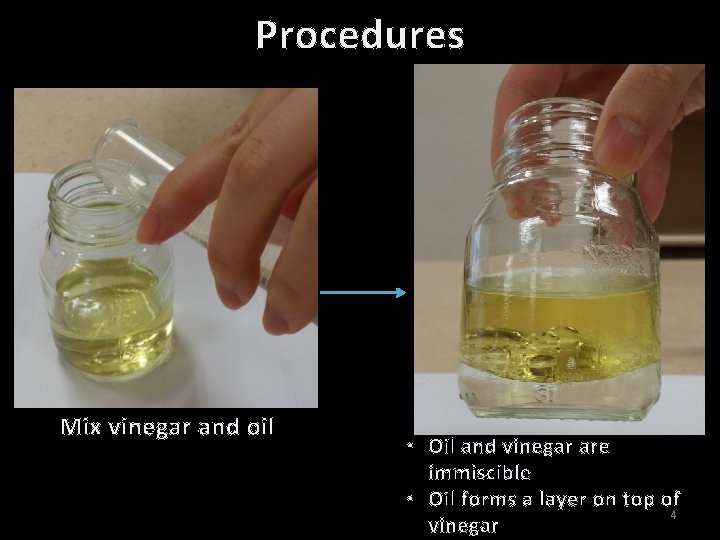 Procedures

Mix vinegar and oil

• Oil and vinegar are immiscible
• Oil forms a layer on top of vinegar

4