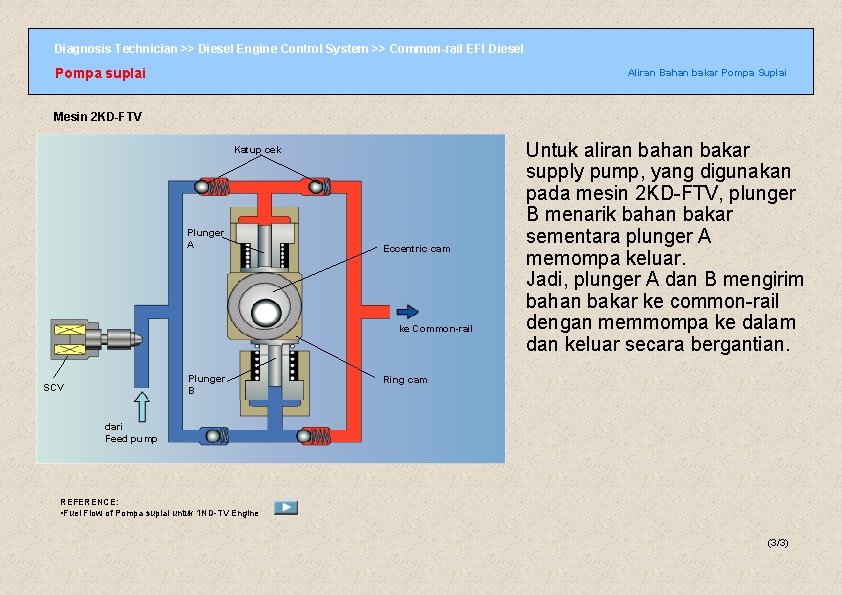 Diagnosis Technician >> Diesel Engine Control System >> Common-rail EFI Diesel

Pompa suplai

Aliran Bahan bakar Pompa Suplai

Mesin 2KD-FTV

Katup cek

Plunger A

Eccentric cam

ke Common-rail

SCV

Plunger B

Ring cam

dari Feed pump

Untuk aliran bahan bakar supply pump, yang digunakan pada mesin 2KD-FTV, plunger B menarik bahan bakar sementara plunger A memompa keluar.
Jadi, plunger A dan B mengirim bahan bakar ke common-rail dengan memmompa ke dalam dan keluar secara bergantian.

REFERENCE:
•Fuel Flow of Pompa suplai untuk 1ND-TV Engine

(3/3)