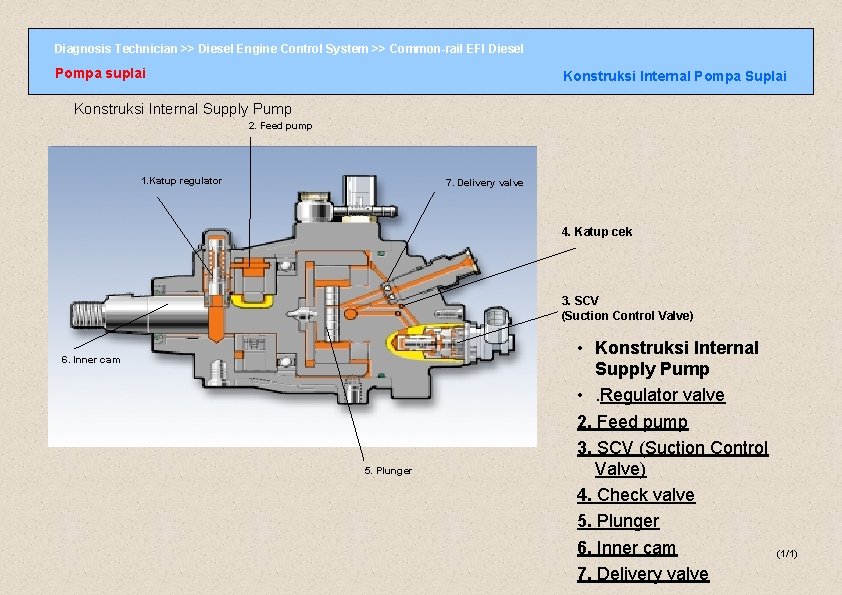 Diagnosis Technician >> Diesel Engine Control System >> Common-rail EFI Diesel

Pompa suplai

Konstruksi Internal Pompa Suplai

Konstruksi Internal Supply Pump

2. Feed pump

1.Katup regulator

7. Delivery valve

4. Katup cek

3. SCV
(Suction Control Valve)

6. Inner cam

5. Plunger

• Konstruksi Internal Supply Pump
• .Regulator valve
2. Feed pump
3. SCV (Suction Control Valve)
4. Check valve
5. Plunger
6. Inner cam
7. Delivery valve

(1/1)