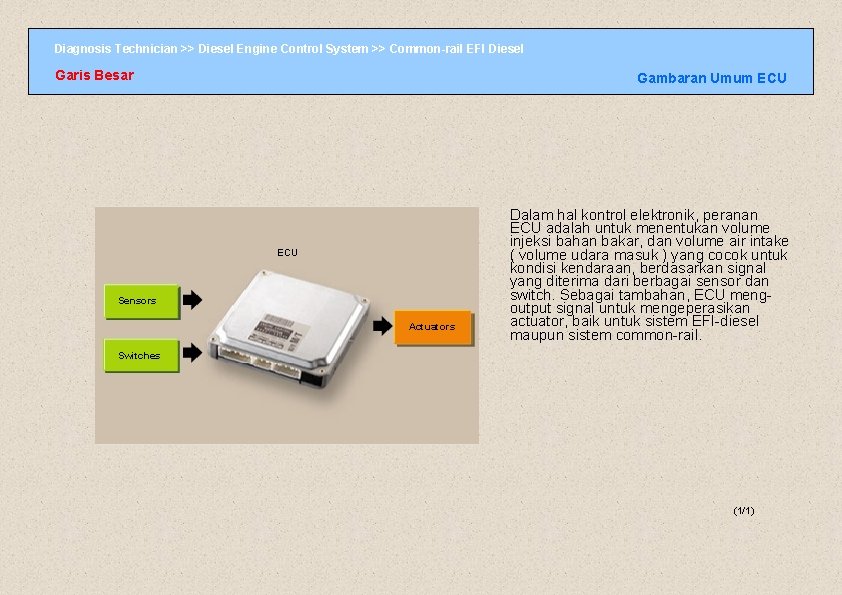 Diagnosis Technician >> Diesel Engine Control System >> Common-rail EFI Diesel

Garis Besar

Gambaran Umum ECU

ECU

Sensors

Switches

Actuators

Dalam hal kontrol elektronik, peranan ECU adalah untuk menentukan volume injeksi bahan bakar, dan volume air intake ( volume udara masuk ) yang cocok untuk kondisi kendaraan, berdasarkan signal yang diterima dari berbagai sensor dan switch. Sebagai tambahan, ECU meng-output signal untuk mengeperasikan actuator, baik untuk sistem EFI-diesel maupun sistem common-rail.

(1/1)