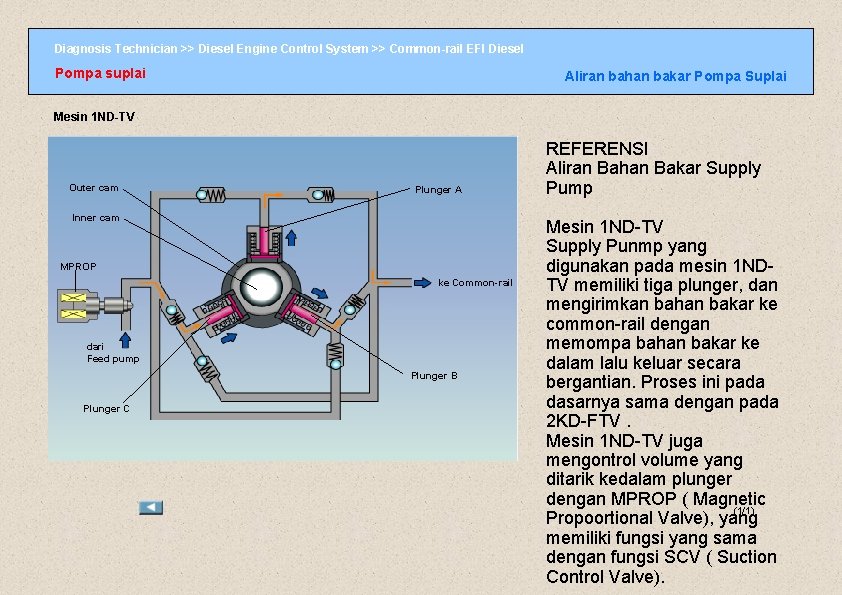 Diagnosis Technician >> Diesel Engine Control System >> Common-rail EFI Diesel

Pompa suplai

Aliran bahan bakar Pompa Suplai

Mesin 1ND-TV

Outer cam

Inner cam

MPROP

dari
Feed pump

Plunger C

Plunger A

ke Common-rail

Plunger B

REFERENSI
Aliran Bahan Bakar Supply Pump

Mesin 1ND-TV
Supply Punmp yang digunakan pada mesin 1ND-TV memiliki tiga plunger, dan mengirimkan bahan bakar ke common-rail dengan memompa bahan bakar ke dalam lalu keluar secara bergantian. Proses ini pada dasarnya sama dengan pada 2KD-FTV .
Mesin 1ND-TV juga mengontrol volume yang ditarik kedalam plunger dengan MPROP ( Magnetic Propoortional Valve), yang memiliki fungsi yang sama dengan fungsi SCV ( Suction Control Valve).

(1/1)