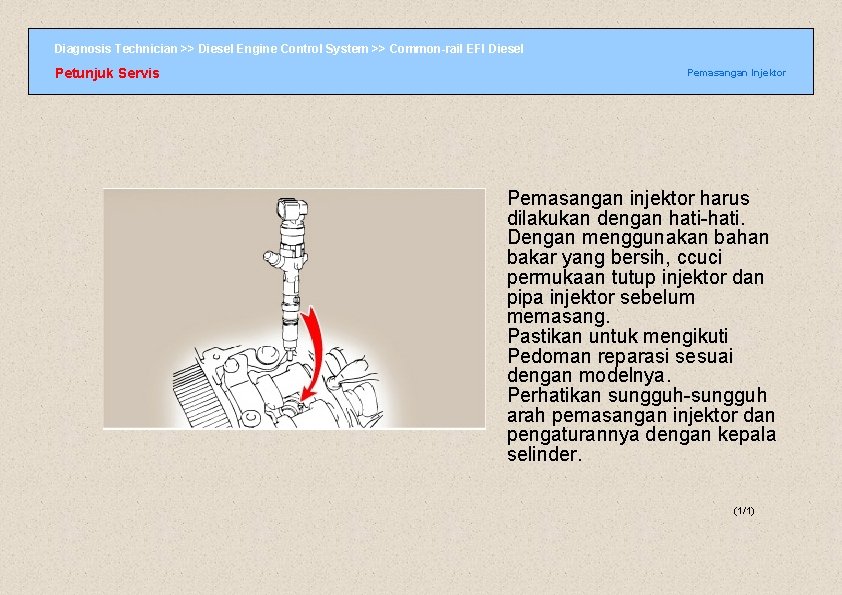 Diagnosis Technician >> Diesel Engine Control System >> Common-rail EFI Diesel

Petunjuk Servis

Pemasangan Injektor

Pemasangan injektor harus dilakukan dengan hati-hati. Dengan menggunakan bahan bakar yang bersih, ccuci permukaan tutup injektor dan pipa injektor sebelum memasang.
Pastikan untuk mengikuti Pedoman reparasi sesuai dengan modelnya.
Perhatikan sungguh-sungguh arah pemasangan injektor dan pengaturannya dengan kepala selinder.

(1/1)