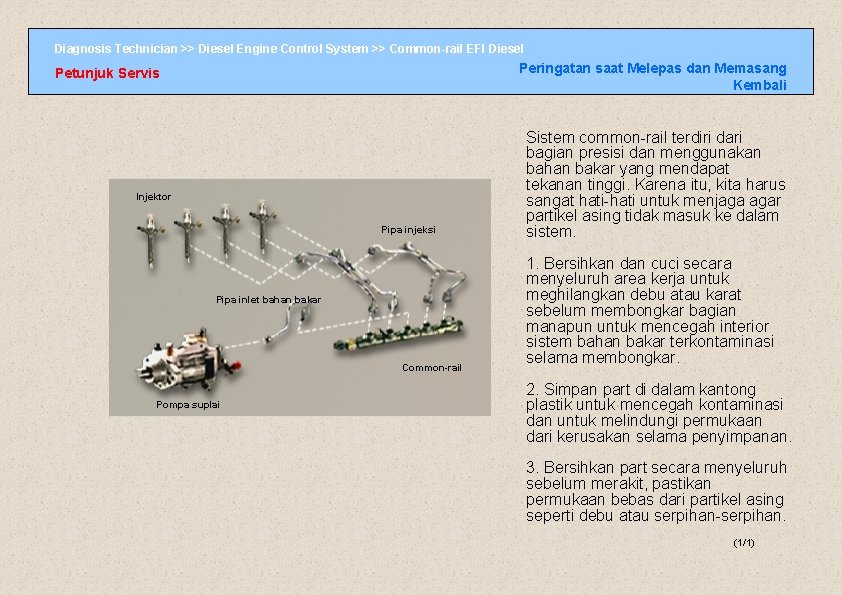 Diagnosis Technician >> Diesel Engine Control System >> Common-rail EFI Diesel

Petunjuk Servis

Peringatan saat Melepas dan Memasang Kembali

Injektor

Pipa injeksi

Pipa inlet bahan bakar

Common-rail

Pompa suplai

Sistem common-rail terdiri dari bagian presisi dan menggunakan bahan bakar yang mendapat tekanan tinggi. Karena itu, kita harus sangat hati-hati untuk menjaga agar partikel asing tidak masuk ke dalam sistem.

1. Bersihkan dan cuci secara menyeluruh area kerja untuk meghilangkan debu atau karat sebelum membongkar bagian manapun untuk mencegah interior sistem bahan bakar terkontaminasi selama membongkar.

2. Simpan part di dalam kantong plastik untuk mencegah kontaminasi dan untuk melindungi permukaan dari kerusakan selama penyimpanan.

3. Bersihkan part secara menyeluruh sebelum merakit, pastikan permukaan bebas dari partikel asing seperti debu atau serpihan-serpihan.

(1/1)