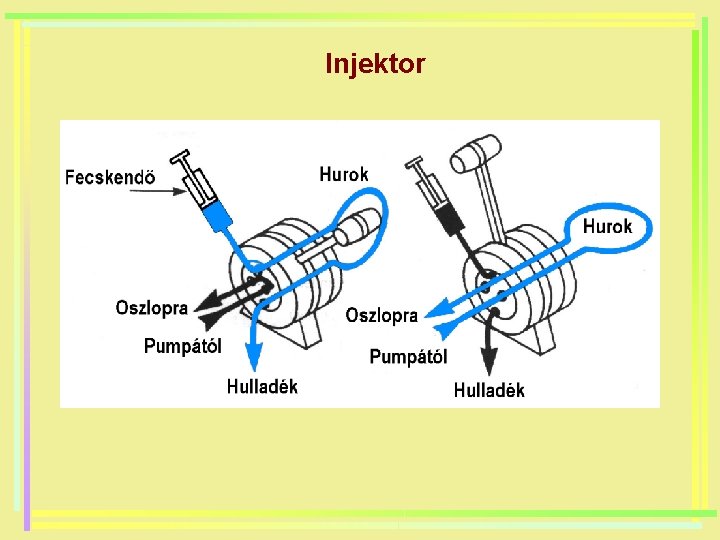 Injektor

Fecskendő

Hurok

Oszlopra

Pumpától

Hulladék

Hurok

Oszlopra

Pumpától

Hulladék