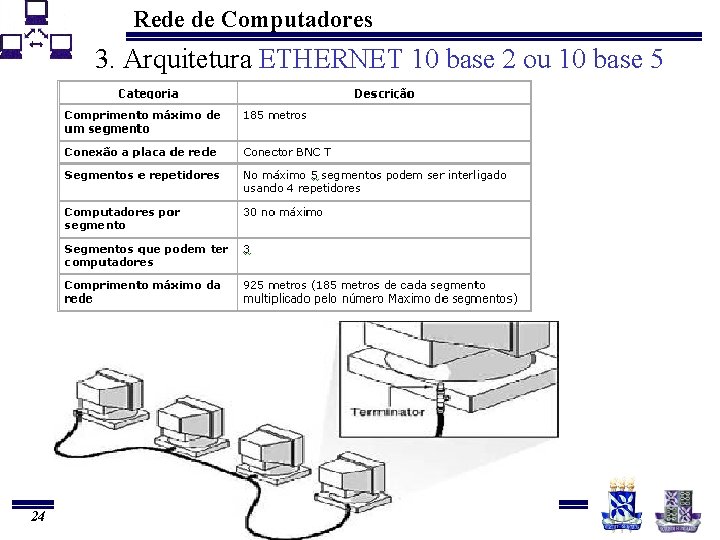 Rede de Computadores

3. Arquitetura ETHERNET 10 base 2 ou 10 base 5

| Categoria | Descrição |
|---|---|
| Comprimento máximo de um segmento | 185 metros |
| Conexão a placa de rede | Conector BNC T |
| Segmentos e repetidores | No máximo 5 segmentos podem ser interligado usando 4 repetidores |
| Computadores por segmento | 30 no máximo |
| Segmentos que podem ter computadores | 3 |
| Comprimento máximo da rede | 925 metros (185 metros de cada segmento multiplicado pelo número Maximo de segmentos) |

Terminator

24