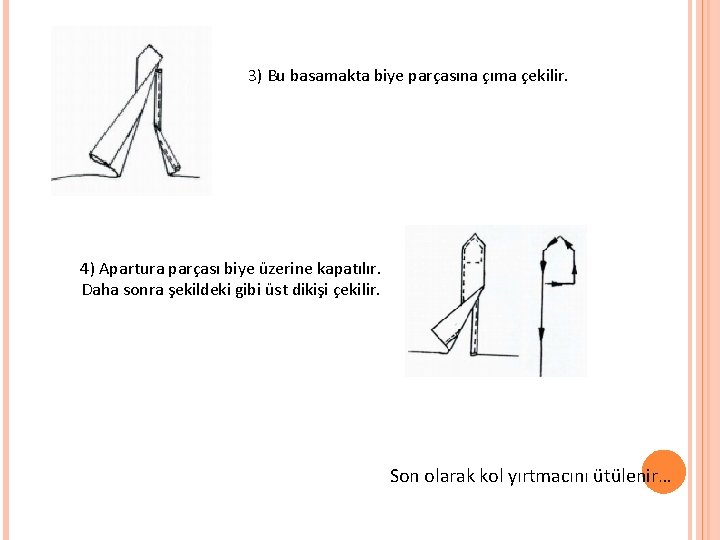 3) Bu basamakta biye parçasına çıma çekilir.

4) Apartura parçası biye üzerine kapatılır. Daha sonra şekildeki gibi üst dikişi çekilir.

Son olarak kol yırtmacını ütülenir…