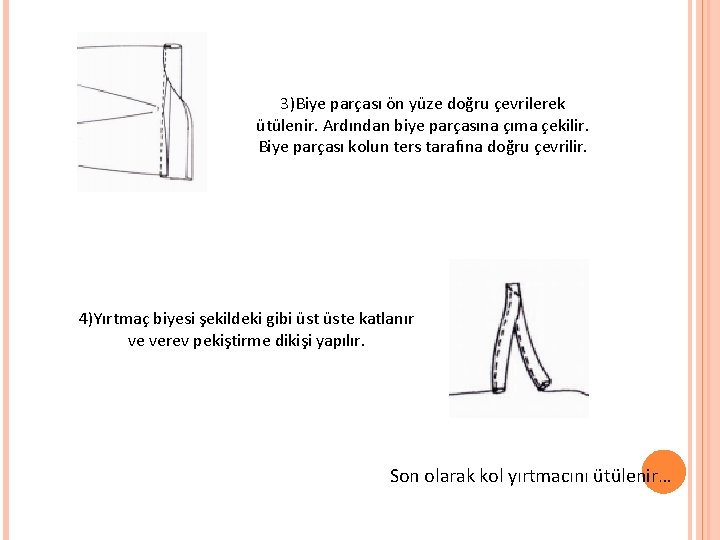 3)Biye parçası ön yüze doğru çevrilerek ütülenir. Ardından biye parçasına çıma çekilir. Biye parçası kolun ters tarafına doğru çevrilir.

4)Yırtmaç biyesi şekildeki gibi üst üste katlanır ve verev pekiştirme dikişi yapılır.

Son olarak kol yırtmacını ütülenir…