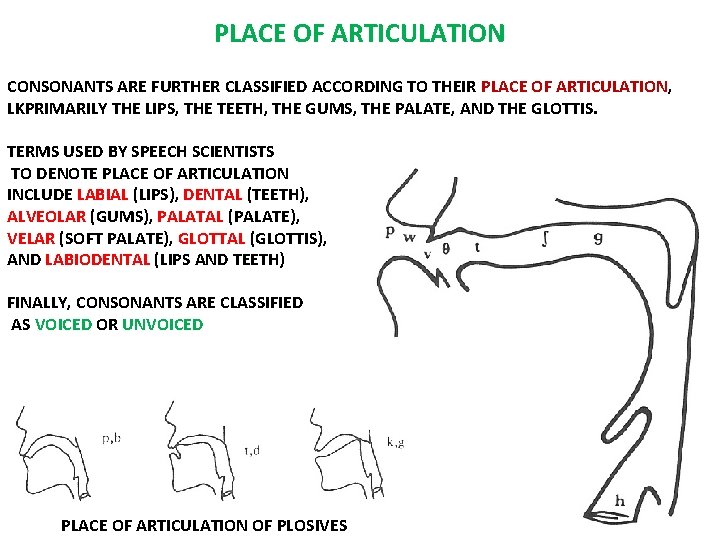 PLACE OF ARTICULATION

CONSONANTS ARE FURTHER CLASSIFIED ACCORDING TO THEIR PLACE OF ARTICULATION, LKPRIMARILY THE LIPS, THE TEETH, THE GUMS, THE PALATE, AND THE GLOTTIS.

TERMS USED BY SPEECH SCIENTISTS TO DENOTE PLACE OF ARTICULATION INCLUDE LABIAL (LIPS), DENTAL (TEETH), ALVEOLAR (GUMS), PALATAL (PALATE), VELAR (SOFT PALATE), GLOTTAL (GLOTTIS), AND LABIODENTAL (LIPS AND TEETH)

FINALLY, CONSONANTS ARE CLASSIFIED AS VOICED OR UNVOICED

p w v θ t ʃ g

h

p,b

t,d

k,g

PLACE OF ARTICULATION OF PLOSIVES