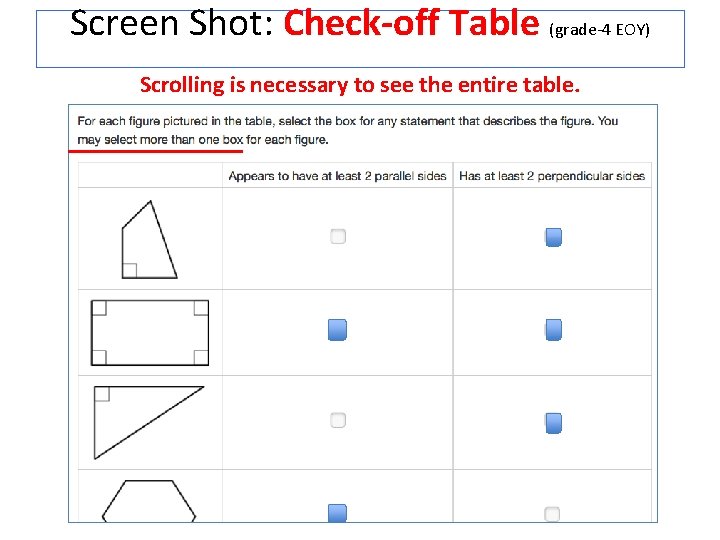 Screen Shot: Check-off Table (grade-4 EOY)

Scrolling is necessary to see the entire table.

For each figure pictured in the table, select the box for any statement that describes the figure. You may select more than one box for each figure.

| | Appears to have at least 2 parallel sides | Has at least 2 perpendicular sides |
|---|---|---|
| | | |
| | | |
| | | |
| | | |