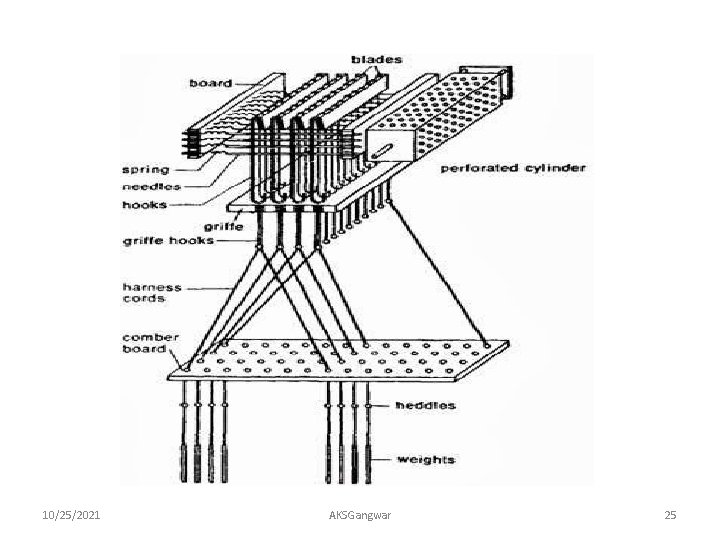 blades
board
spring
needles
hooks
perforated cylinder
griffe
griffe hooks
harness cords
comber board
heddles
weights

10/25/2021
AKSGangwar
25