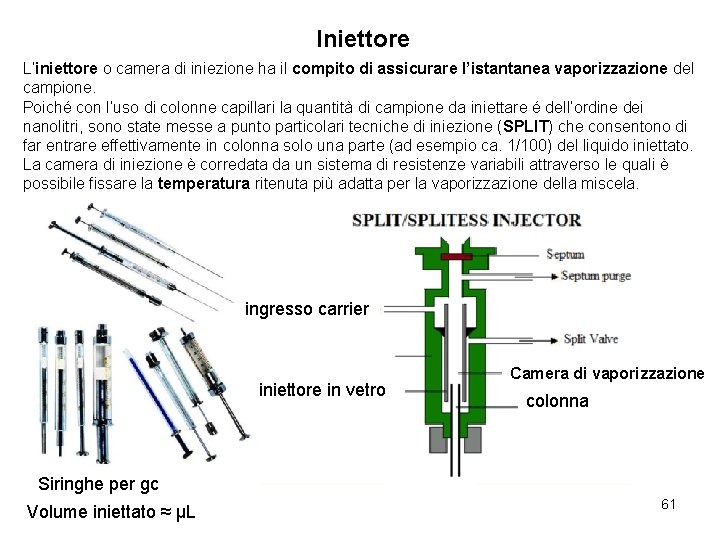 Iniettore

L'iniettore o camera di iniezione ha il compito di assicurare l'istantanea vaporizzazione del campione.
Poiché con l'uso di colonne capillari la quantità di campione da iniettare é dell'ordine dei nanolitri, sono state messe a punto particolari tecniche di iniezione (SPLIT) che consentono di far entrare effettivamente in colonna solo una parte (ad esempio ca. 1/100) del liquido iniettato.
La camera di iniezione è corredata da un sistema di resistenze variabili attraverso le quali è possibile fissare la temperatura ritenuta più adatta per la vaporizzazione della miscela.

SPLIT/SPLITESS INJECTOR

Septum

Septum purge

ingresso carrier

Split Valve

Camera di vaporizzazione

iniettore in vetro

colonna

Siringhe per gc

Volume iniettato ≈ μL

61