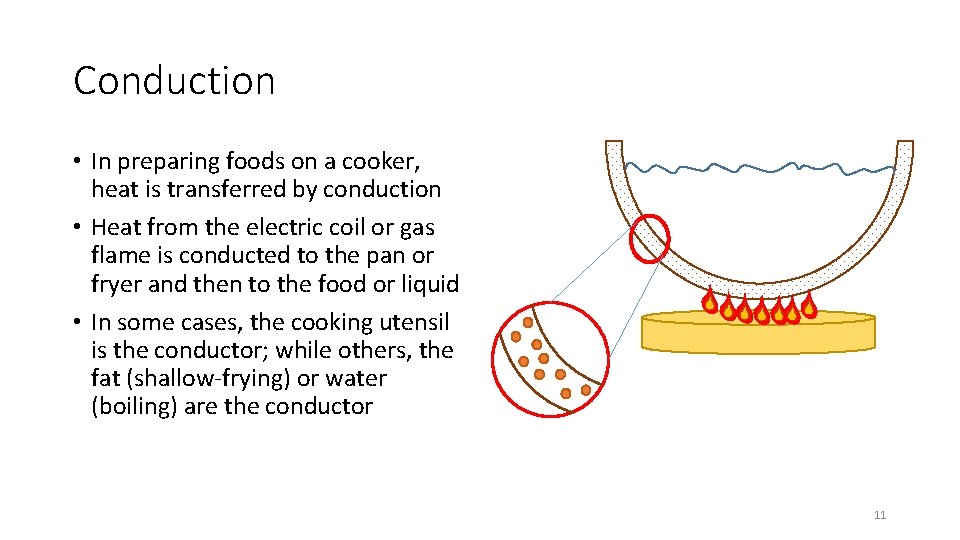 Conduction

• In preparing foods on a cooker, heat is transferred by conduction
• Heat from the electric coil or gas flame is conducted to the pan or fryer and then to the food or liquid
• In some cases, the cooking utensil is the conductor; while others, the fat (shallow-frying) or water (boiling) are the conductor

11