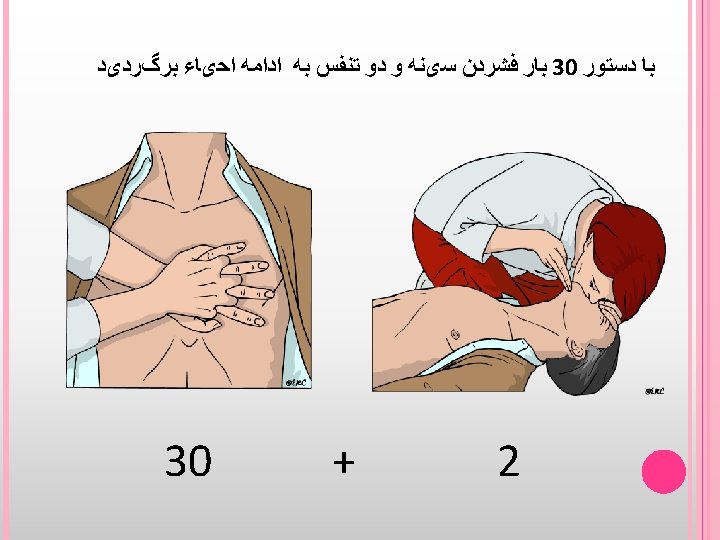 با دستور 30 بار فشردن سینه و دو تنفس به ادامه احیاء برگردید

©ERC

©ERC

30 + 2