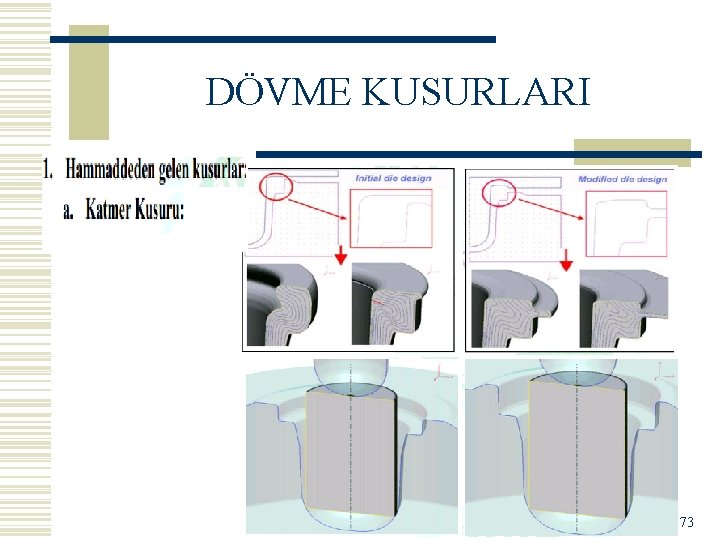 DÖVME KUSURLARI

1. Hammaddeden gelen kusurlar:

a. Katmer Kusuru:

Initial die design

Modified die design

73