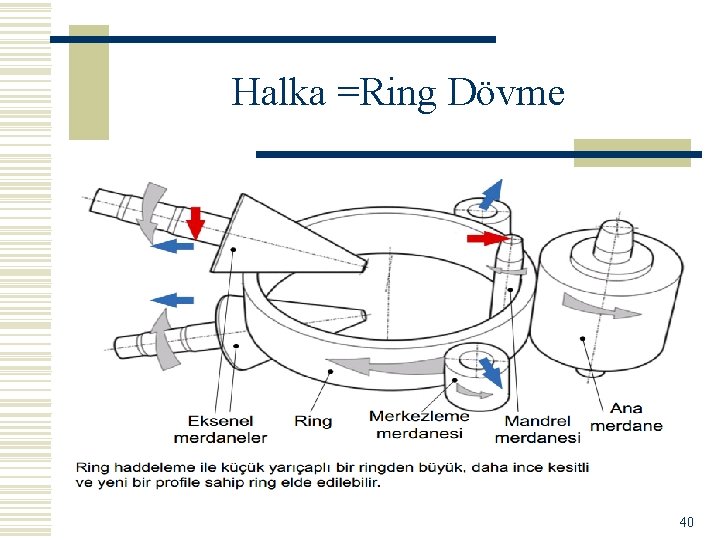 Halka =Ring Dövme

Eksenel merdaneler

Ring

Merkezleme merdanesi

Mandrel merdanesi

Ana merdane

Ring haddeleme ile küçük yarıçaplı bir ringden büyük, daha ince kesitli ve yeni bir profile sahip ring elde edilebilir.

40