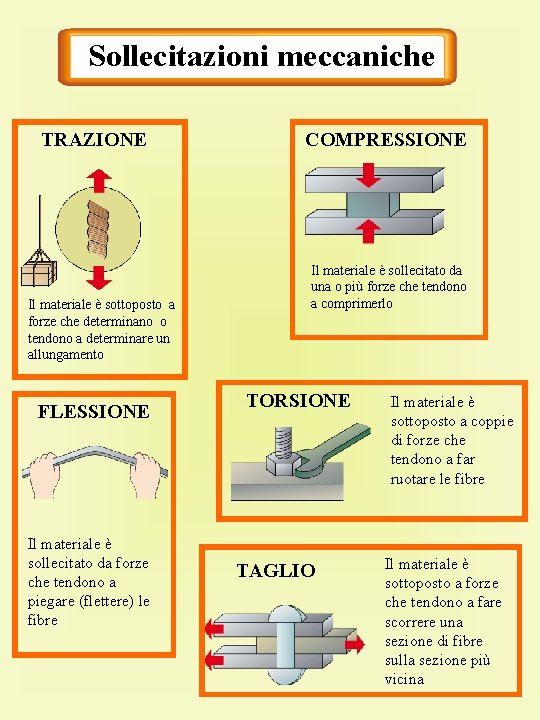 Sollecitazioni meccaniche

TRAZIONE

Il materiale è sottoposto a forze che determinano o tendono a determinare un allungamento

COMPRESSIONE

Il materiale è sollecitato da una o più forze che tendono a comprimerlo

FLESSIONE

Il materiale è sollecitato da forze che tendono a piegare (flettere) le fibre

TORSIONE

Il materiale è sottoposto a coppie di forze che tendono a far ruotare le fibre

TAGLIO

Il materiale è sottoposto a forze che tendono a fare scorrere una sezione di fibre sulla sezione più vicina