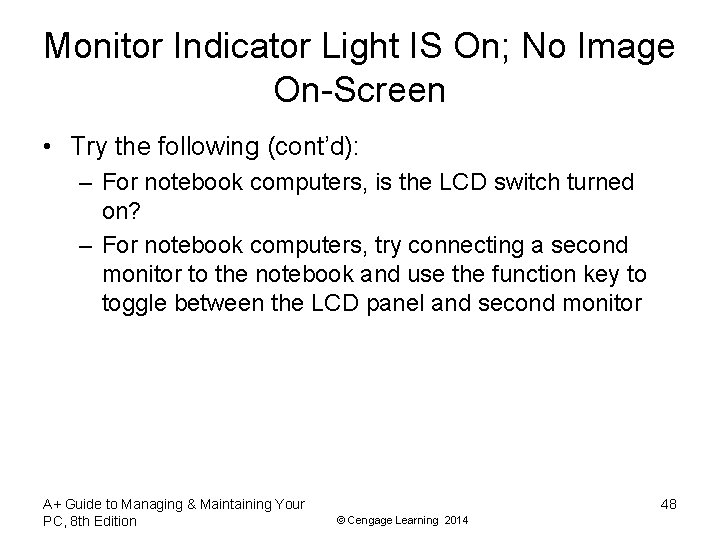 Monitor Indicator Light IS On; No Image On-Screen

• Try the following (cont'd):
  – For notebook computers, is the LCD switch turned on?
  – For notebook computers, try connecting a second monitor to the notebook and use the function key to toggle between the LCD panel and second monitor

A+ Guide to Managing & Maintaining Your PC, 8th Edition

© Cengage Learning 2014

48