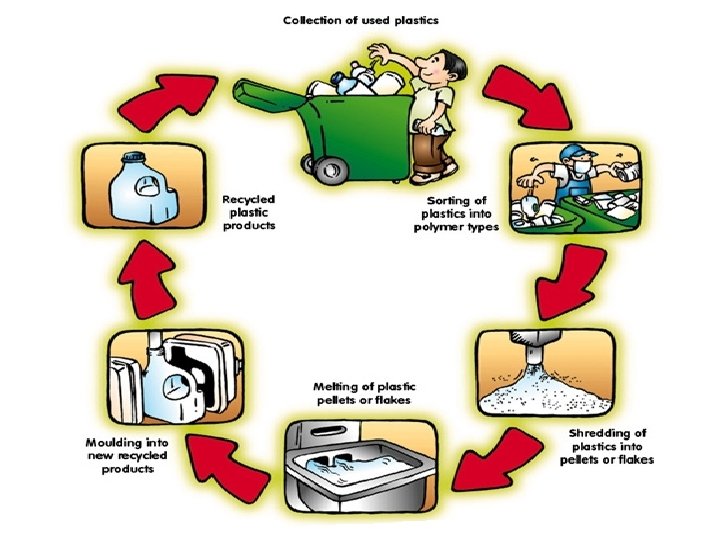 Collection of used plastics

Sorting of plastics into polymer types

Shredding of plastics into pellets or flakes

Melting of plastic pellets or flakes

Moulding into new recycled products

Recycled plastic products