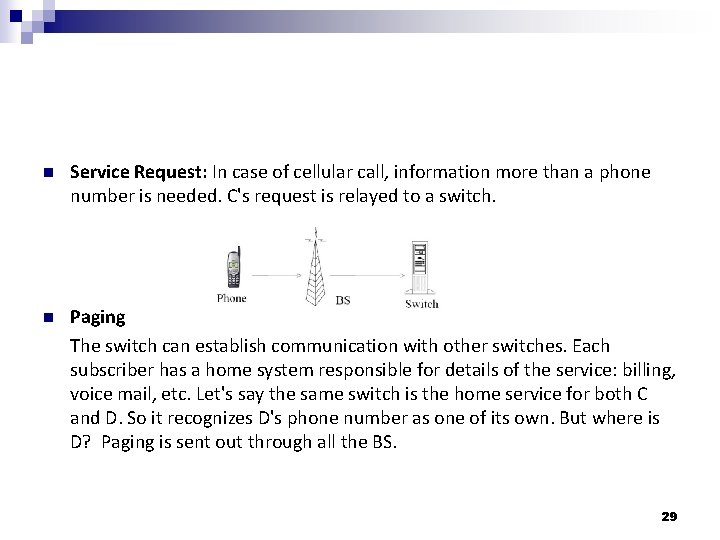 Service Request: In case of cellular call, information more than a phone number is needed. C's request is relayed to a switch.

Phone

BS

Switch

Paging

The switch can establish communication with other switches. Each subscriber has a home system responsible for details of the service: billing, voice mail, etc. Let's say the same switch is the home service for both C and D. So it recognizes D's phone number as one of its own. But where is D? Paging is sent out through all the BS.

29