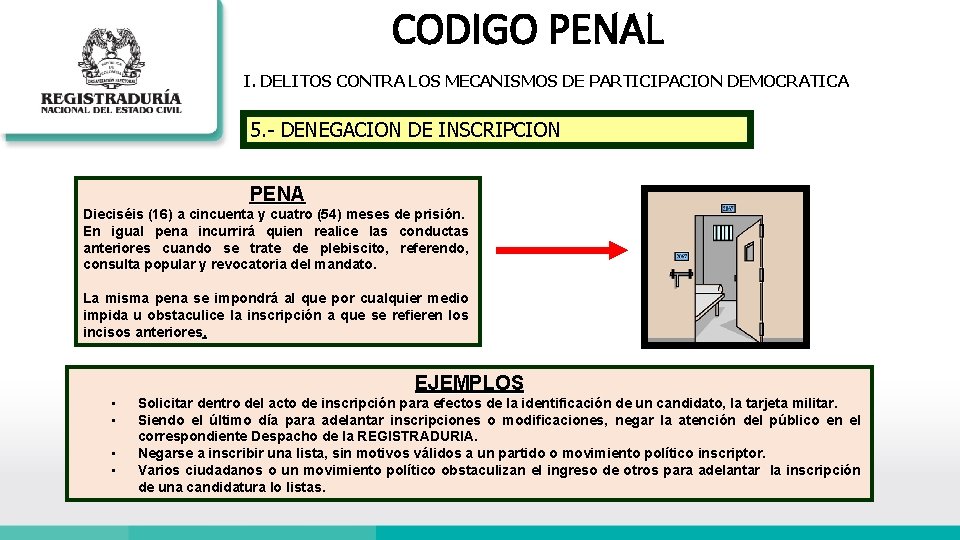 REGISTRADURÍA
NACIONAL DEL ESTADO CIVIL

CODIGO PENAL

I. DELITOS CONTRA LOS MECANISMOS DE PARTICIPACION DEMOCRATICA

5.- DENEGACION DE INSCRIPCION

PENA

Dieciséis (16) a cincuenta y cuatro (54) meses de prisión. En igual pena incurrirá quien realice las conductas anteriores cuando se trate de plebiscito, referendo, consulta popular y revocatoria del mandato.

La misma pena se impondrá al que por cualquier medio impida u obstaculice la inscripción a que se refieren los incisos anteriores.

EJEMPLOS

• Solicitar dentro del acto de inscripción para efectos de la identificación de un candidato, la tarjeta militar.
• Siendo el último día para adelantar inscripciones o modificaciones, negar la atención del público en el correspondiente Despacho de la REGISTRADURIA.
• Negarse a inscribir una lista, sin motivos válidos a un partido o movimiento político inscriptor.
• Varios ciudadanos o un movimiento político obstaculizan el ingreso de otros para adelantar la inscripción de una candidatura lo listas.