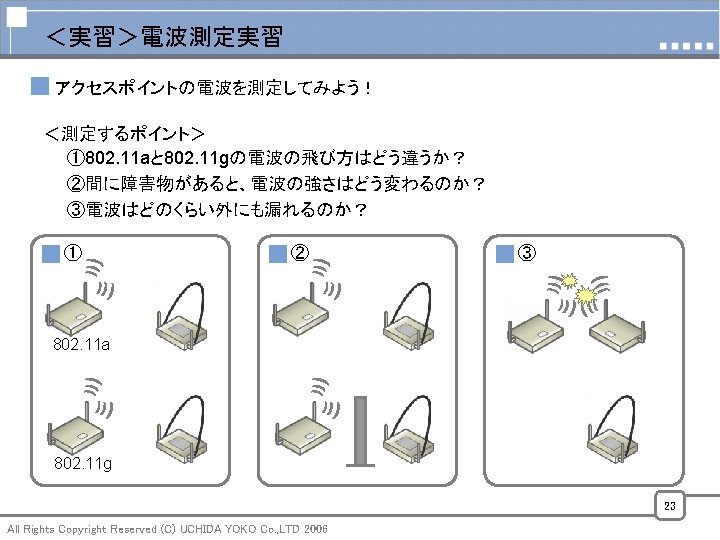 ＜実習＞電波測定実習

アクセスポイントの電波を測定してみよう！

＜測定するポイント＞
①802.11aと802.11gの電波の飛び方はどう違うか？
②間に障害物があると、電波の強さはどう変わるのか？
③電波はどのくらい外にも漏れるのか？

①

802.11a

802.11g

②

③

23

All Rights Copyright Reserved (C) UCHIDA YOKO Co.,LTD 2006