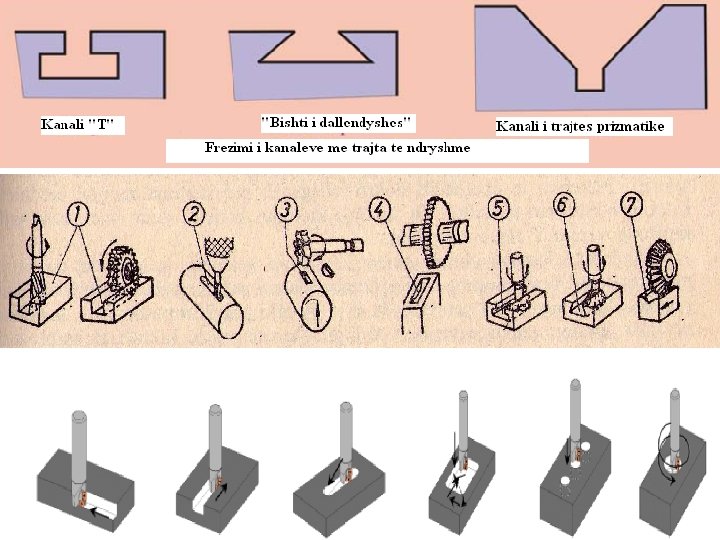 Kanali "T"

"Bishti i dallendyshes"

Kanali i trajtes prizmatike

Frezimi i kanaleve me trajta te ndryshme

1

2

3

4

5

6

7