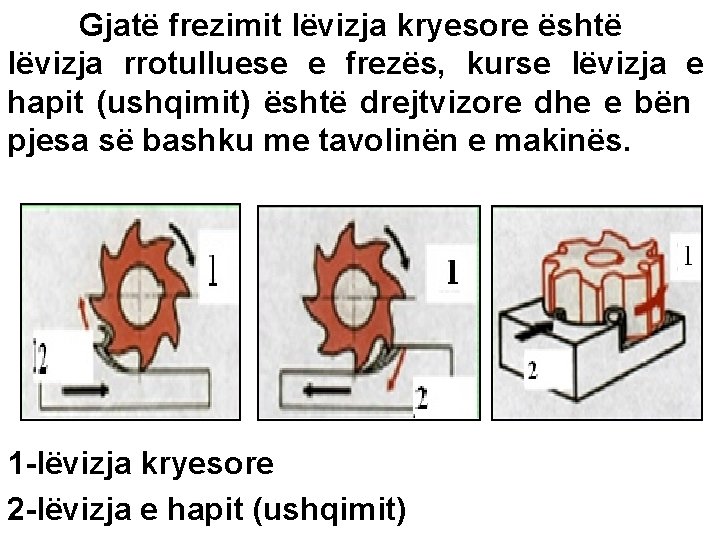 Gjatë frezimit lëvizja kryesore është lëvizja rrotulluese e frezës, kurse lëvizja e hapit (ushqimit) është drejtvizore dhe e bën pjesa së bashku me tavolinën e makinës.

1

12

1

2

1

2

1-lëvizja kryesore

2-lëvizja e hapit (ushqimit)