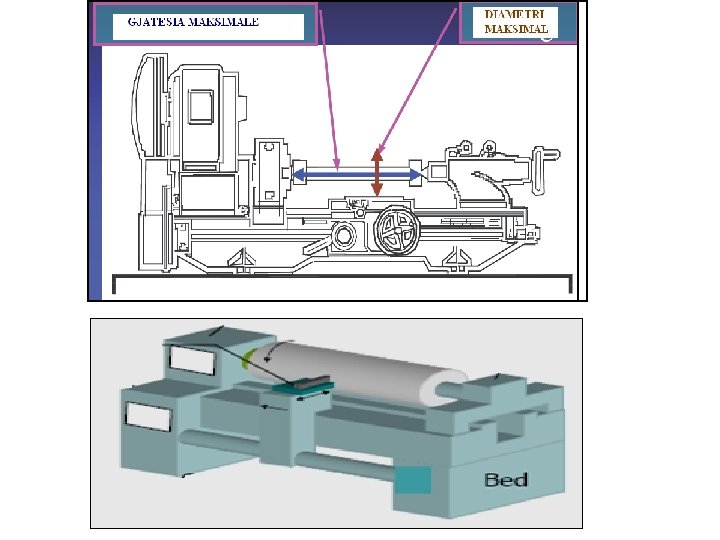 GJATESIA MAKSIMALE

DIAMETRI MAKSIMAL

Bed