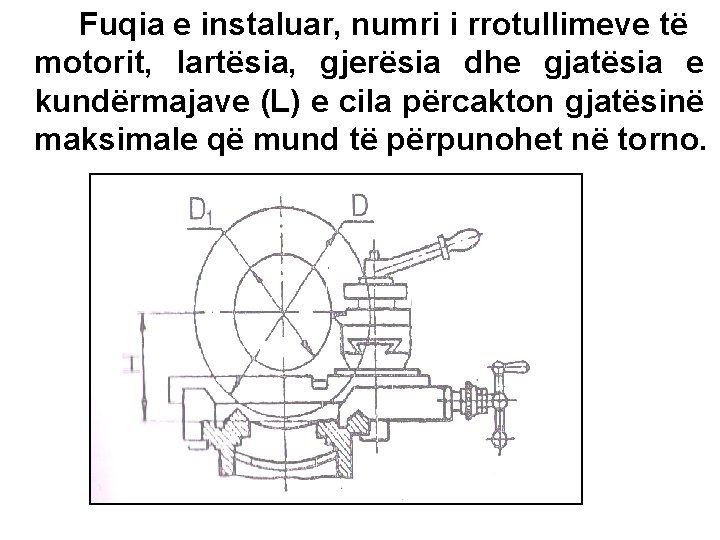 Fuqia e instaluar, numri i rrotullimeve të motorit, lartësia, gjerësia dhe gjatësia e kundërmajave (L) e cila përcakton gjatësinë maksimale që mund të përpunohet në torno.

$D_1$
D
H