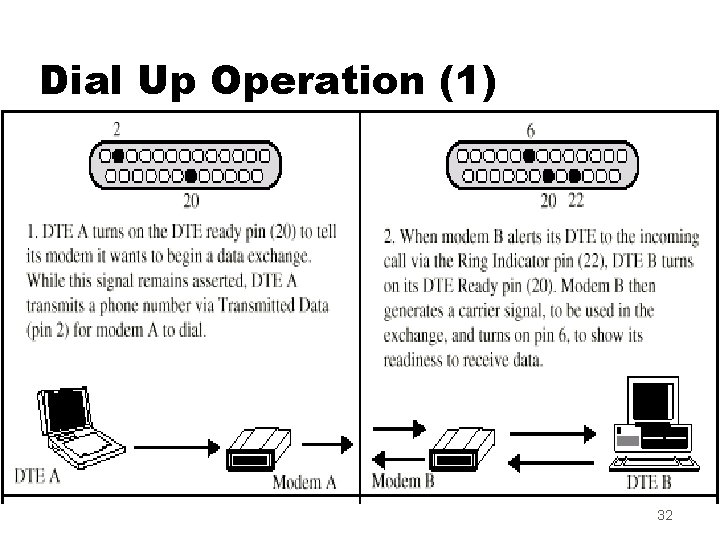 Dial Up Operation (1)

2

20

1. DTE A turns on the DTE ready pin (20) to tell its modem it wants to begin a data exchange. While this signal remains asserted, DTE A transmits a phone number via Transmitted Data (pin 2) for modem A to dial.

DTE A

Modem A

6

20 22

2. When modem B alerts its DTE to the incoming call via the Ring Indicator pin (22), DTE B turns on its DTE Ready pin (20). Modem B then generates a carrier signal, to be used in the exchange, and turns on pin 6, to show its readiness to receive data.

Modem B

DTE B

32