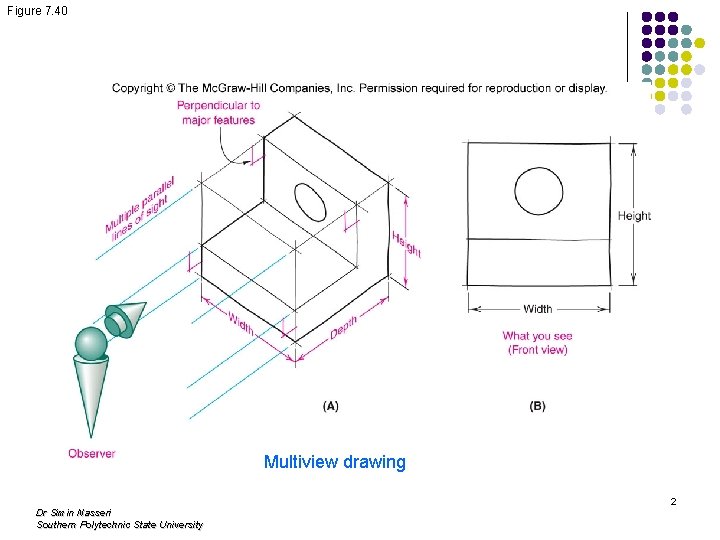 Figure 7.40

Copyright © The McGraw-Hill Companies, Inc. Permission required for reproduction or display.

Perpendicular to major features

Multiple parallel lines of sight

Height

Width

Depth

Observer

(A)

Height

Width

What you see (Front view)

(B)

Multiview drawing

2

Dr Sim in Nasseri
Southern Polytechnic State University