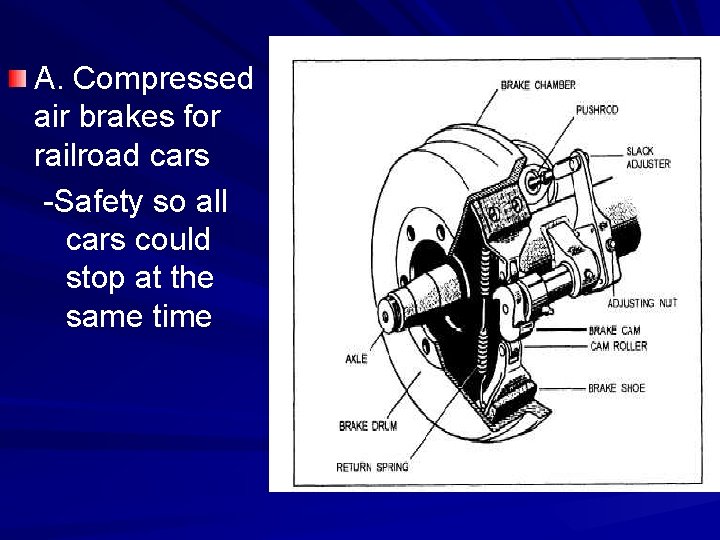 A. Compressed air brakes for railroad cars

-Safety so all cars could stop at the same time

BRAKE CHAMBER
PUSHROD
SLACK ADJUSTER
ADJUSTING NUT
BRAKE CAM
CAM ROLLER
BRAKE SHOE
AXLE
BRAKE DRUM
RETURN SPRING