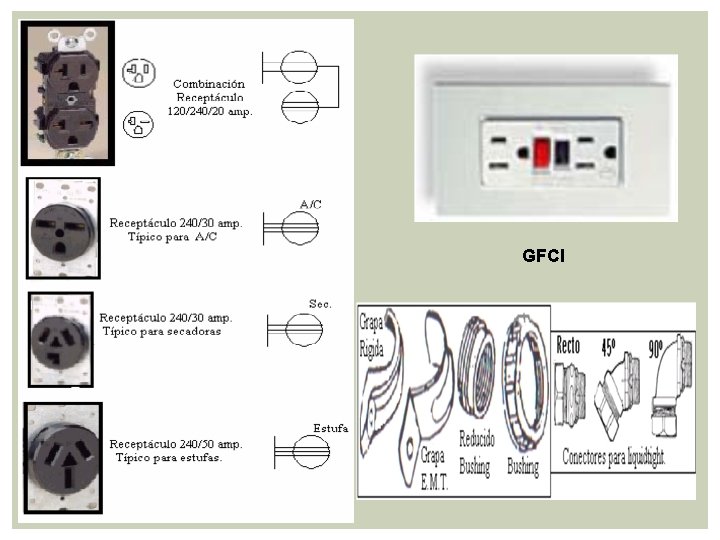 Combinación Receptáculo 120/240/20 amp.

Receptáculo 240/30 amp. Típico para A/C

A/C

Receptáculo 240/30 amp. Típico para secadoras

Sec.

Receptáculo 240/50 amp. Típico para estufas.

Estufa

GFCI

Grapa Rígida

Grapa E.M.T.

Reducido Bushing

Bushing

Recto

45º

90º

Conectores para liquidtight.