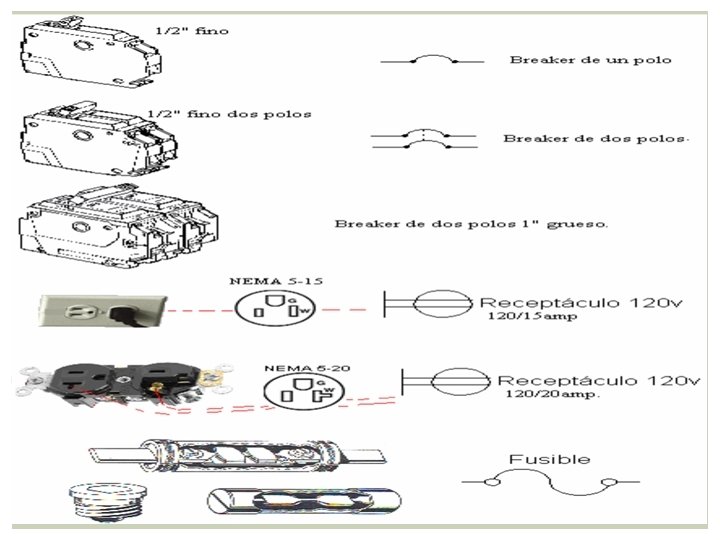 1/2" fino

Breaker de un polo

1/2" fino dos polos

Breaker de dos polos.

Breaker de dos polos 1" grueso.

NEMA 5-15

G W

Receptáculo 120v
120/15amp

NEMA 5-20

G W

Receptáculo 120v
120/20amp.

Fusible