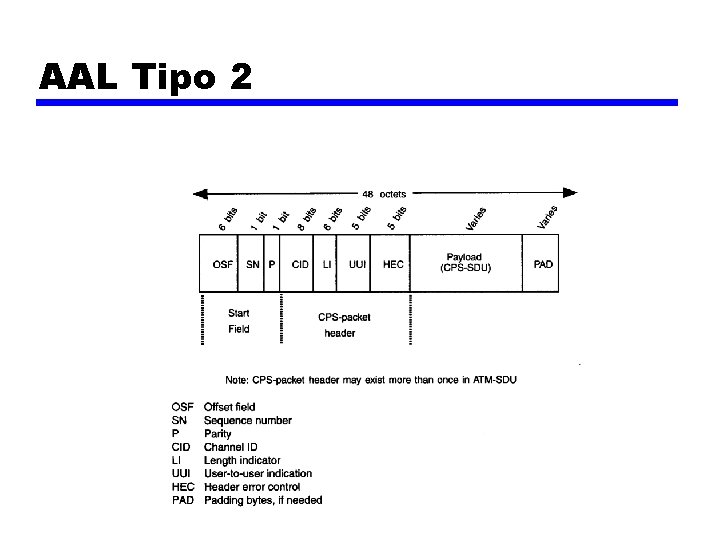 AAL Tipo 2

48 octets

6 bits 1 bit 1 bit 8 bits 6 bits 5 bits 5 bits Varies Varies

OSF SN P CID LI UUI HEC Payload (CPS-SDU) PAD

Start Field

CPS-packet header

Note: CPS-packet header may exist more than once in ATM-SDU

OSF Offset field
SN Sequence number
P Parity
CID Channel ID
LI Length indicator
UUI User-to-user indication
HEC Header error control
PAD Padding bytes, if needed