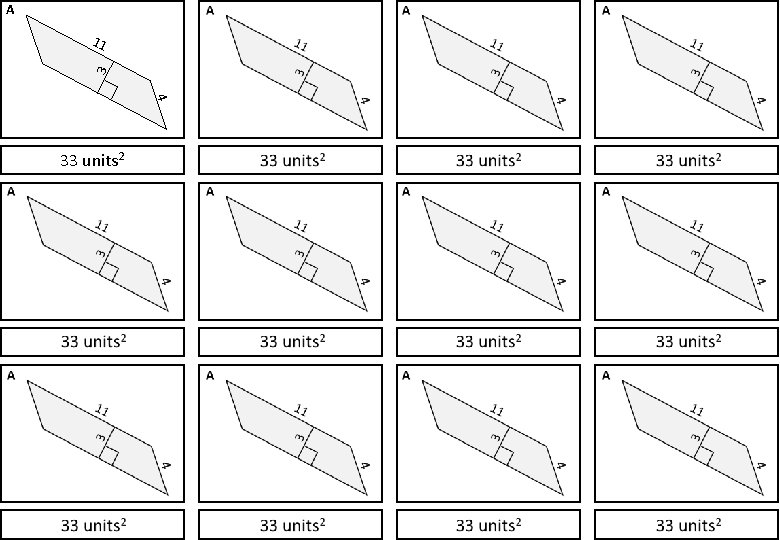 A
11
3
4

33 units$^2$

A
11
3
4

33 units$^2$

A
11
3
4

33 units$^2$

A
11
3
4

33 units$^2$

A
11
3
4

33 units$^2$

A
11
3
4

33 units$^2$

A
11
3
4

33 units$^2$

A
11
3
4

33 units$^2$

A
11
3
4

33 units$^2$

A
11
3
4

33 units$^2$

A
11
3
4

33 units$^2$

A
11
3
4

33 units$^2$