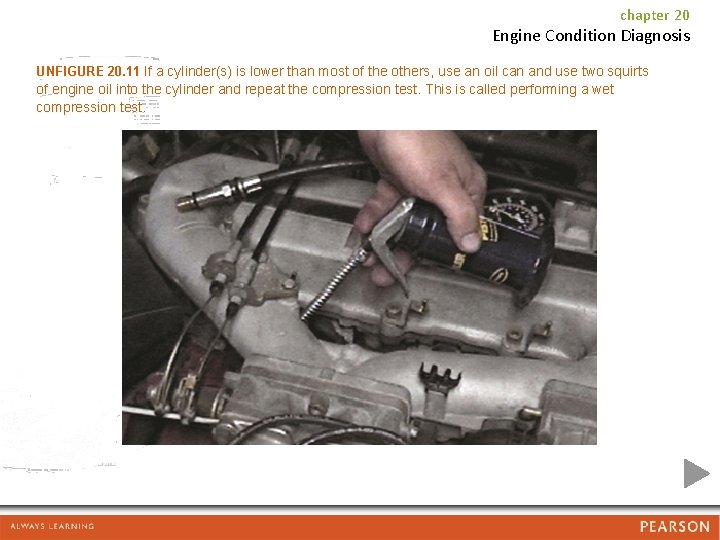 chapter 20
Engine Condition Diagnosis

UNFIGURE 20.11 If a cylinder(s) is lower than most of the others, use an oil can and use two squirts of engine oil into the cylinder and repeat the compression test. This is called performing a wet compression test.

ALWAYS LEARNING

PEARSON