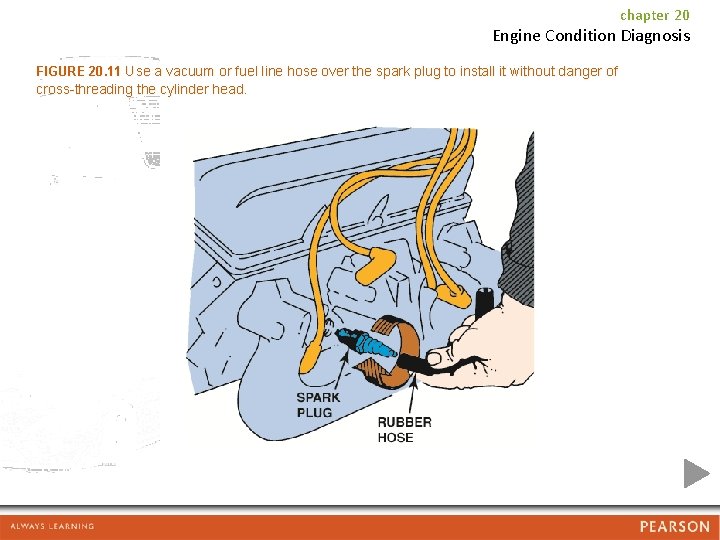 chapter 20
Engine Condition Diagnosis

FIGURE 20.11 Use a vacuum or fuel line hose over the spark plug to install it without danger of cross-threading the cylinder head.

SPARK PLUG

RUBBER HOSE

ALWAYS LEARNING

PEARSON