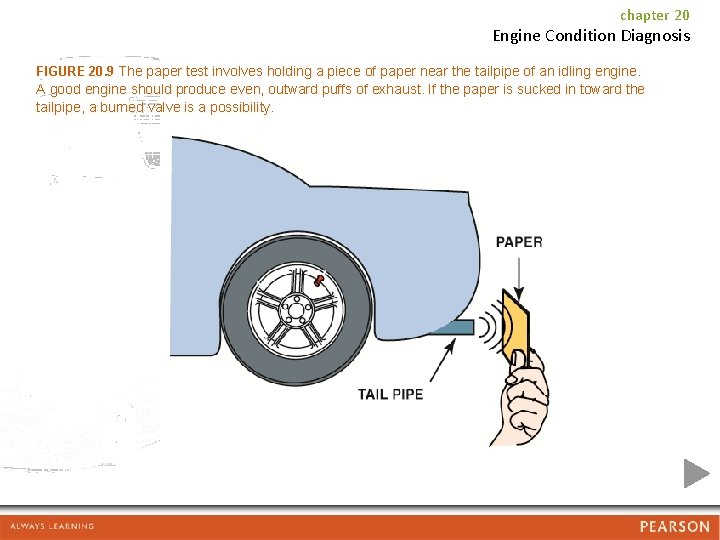 chapter 20
Engine Condition Diagnosis

FIGURE 20.9 The paper test involves holding a piece of paper near the tailpipe of an idling engine. A good engine should produce even, outward puffs of exhaust. If the paper is sucked in toward the tailpipe, a burned valve is a possibility.

PAPER

TAIL PIPE

ALWAYS LEARNING

PEARSON