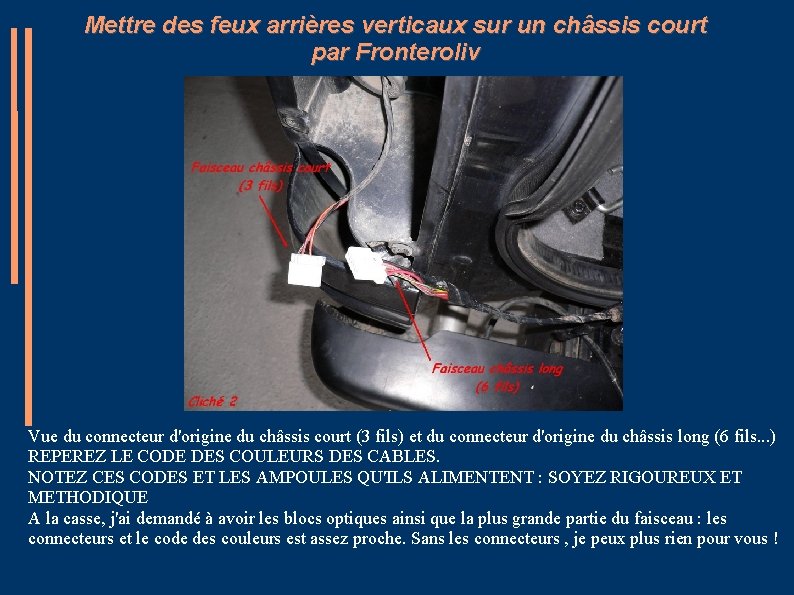 Mettre des feux arrières verticaux sur un châssis court
par Fronteroliv

Faisceau châssis court
(3 fils)

Faisceau châssis long
(6 fils)

Cliché 2

Vue du connecteur d'origine du châssis court (3 fils) et du connecteur d'origine du châssis long (6 fils...)
REPEREZ LE CODE DES COULEURS DES CABLES.
NOTEZ CES CODES ET LES AMPOULES QU'ILS ALIMENTENT : SOYEZ RIGOUREUX ET METHODIQUE
A la casse, j'ai demandé à avoir les blocs optiques ainsi que la plus grande partie du faisceau : les connecteurs et le code des couleurs est assez proche. Sans les connecteurs , je peux plus rien pour vous !