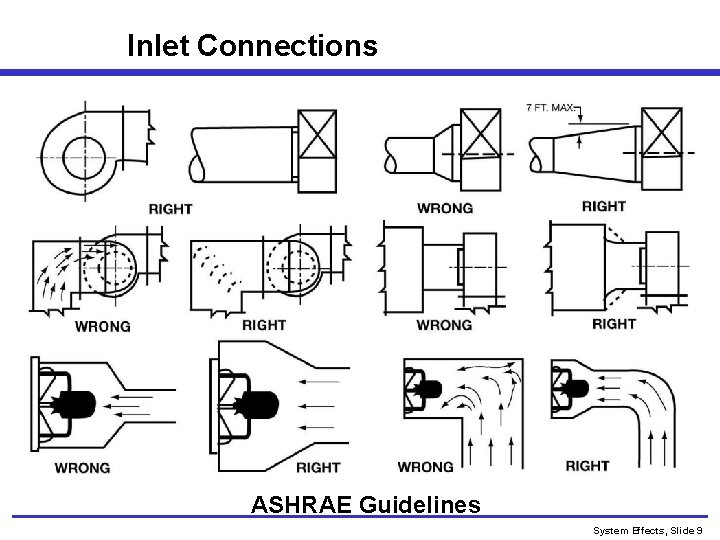 Inlet Connections

7 FT. MAX.

RIGHT

WRONG

RIGHT

WRONG

RIGHT

WRONG

RIGHT

WRONG

RIGHT

WRONG

RIGHT

ASHRAE Guidelines

System Effects, Slide 9