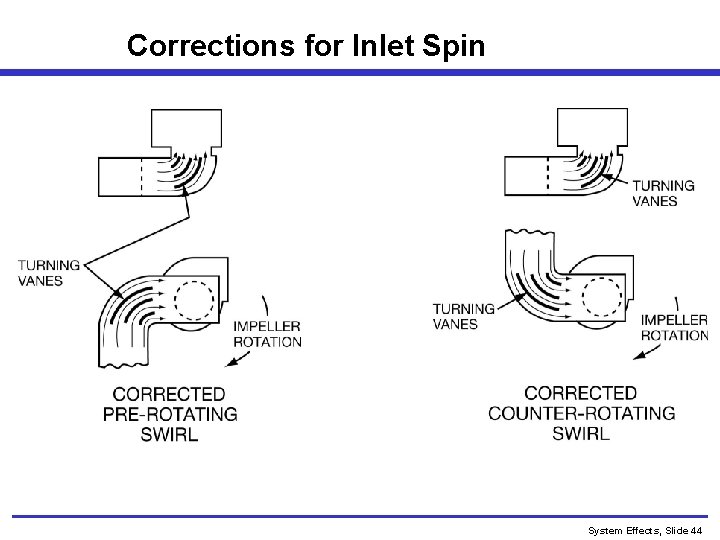 Corrections for Inlet Spin

TURNING VANES

IMPELLER ROTATION

CORRECTED PRE-ROTATING SWIRL

TURNING VANES

TURNING VANES

IMPELLER ROTATION

CORRECTED COUNTER-ROTATING SWIRL

System Effects, Slide 44