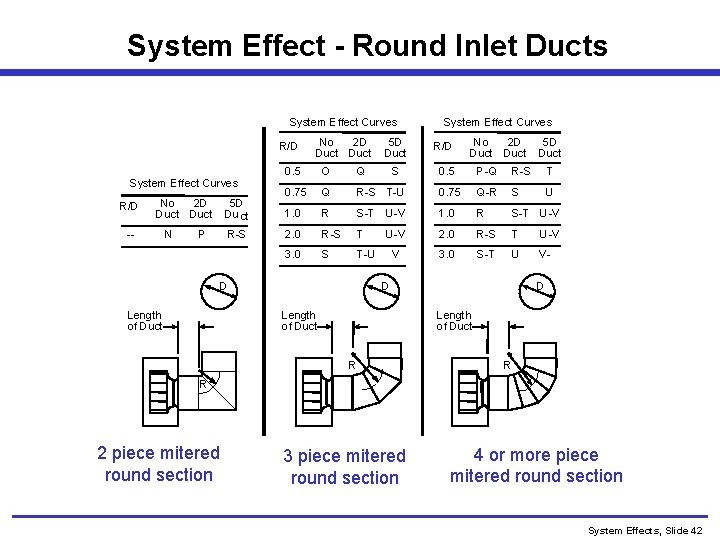 System Effect - Round Inlet Ducts

System Effect Curves

| R/D | No Duct | 2D Duct | 5D Duct |
|---|---|---|---|
| -- | N | P | R-S |

D

Length of Duct

R

2 piece mitered round section

System Effect Curves

| R/D | No Duct | 2D Duct | 5D Duct |
|---|---|---|---|
| 0.5 | O | Q | S |
| 0.75 | Q | R-S | T-U |
| 1.0 | R | S-T | U-V |
| 2.0 | R-S | T | U-V |
| 3.0 | S | T-U | V |

D

Length of Duct

R

3 piece mitered round section

System Effect Curves

| R/D | No Duct | 2D Duct | 5D Duct |
|---|---|---|---|
| 0.5 | P-Q | R-S | T |
| 0.75 | Q-R | S | U |
| 1.0 | R | S-T | U-V |
| 2.0 | R-S | T | U-V |
| 3.0 | S-T | U | V- |

D

Length of Duct

R

4 or more piece mitered round section

System Effects, Slide 42