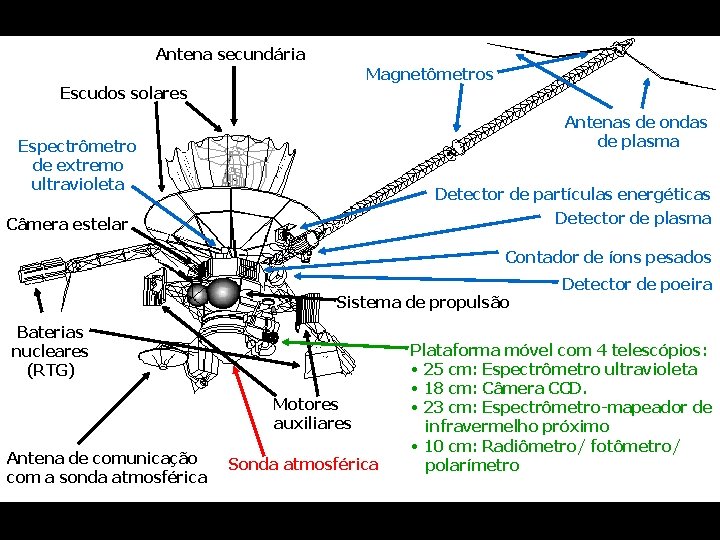 Antena secundária

Escudos solares

Magnetômetros

Antenas de ondas de plasma

Espectrômetro de extremo ultravioleta

Detector de partículas energéticas

Detector de plasma

Câmera estelar

Contador de íons pesados

Detector de poeira

Sistema de propulsão

Baterias nucleares (RTG)

Plataforma móvel com 4 telescópios:
• 25 cm: Espectrômetro ultravioleta
• 18 cm: Câmera CCD.
• 23 cm: Espectrômetro-mapeador de infravermelho próximo
• 10 cm: Radiômetro/ fotômetro/ polarímetro

Motores auxiliares

Antena de comunicação com a sonda atmosférica

Sonda atmosférica