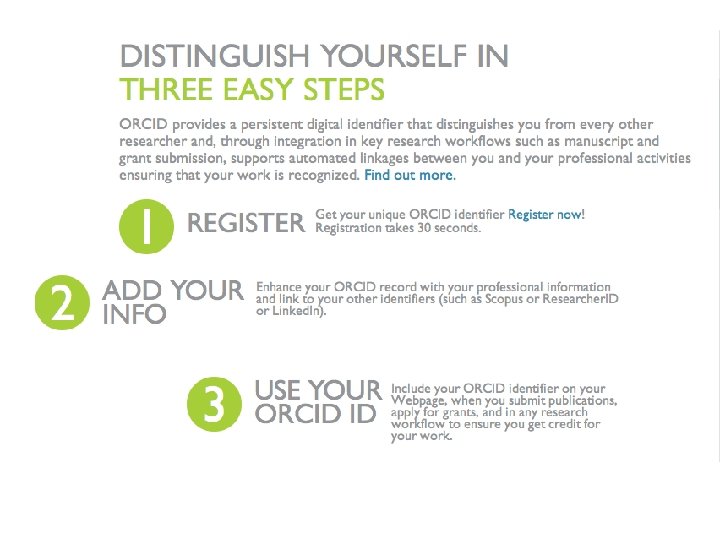 DISTINGUISH YOURSELF IN
THREE EASY STEPS

ORCID provides a persistent digital identifier that distinguishes you from every other researcher and, through integration in key research workflows such as manuscript and grant submission, supports automated linkages between you and your professional activities ensuring that your work is recognized. Find out more.

1 REGISTER Get your unique ORCID identifier Register now! Registration takes 30 seconds.

2 ADD YOUR INFO Enhance your ORCID record with your professional information and link to your other identifiers (such as Scopus or ResearcherID or LinkedIn).

3 USE YOUR ORCID ID Include your ORCID identifier on your Webpage, when you submit publications, apply for grants, and in any research workflow to ensure you get credit for your work.